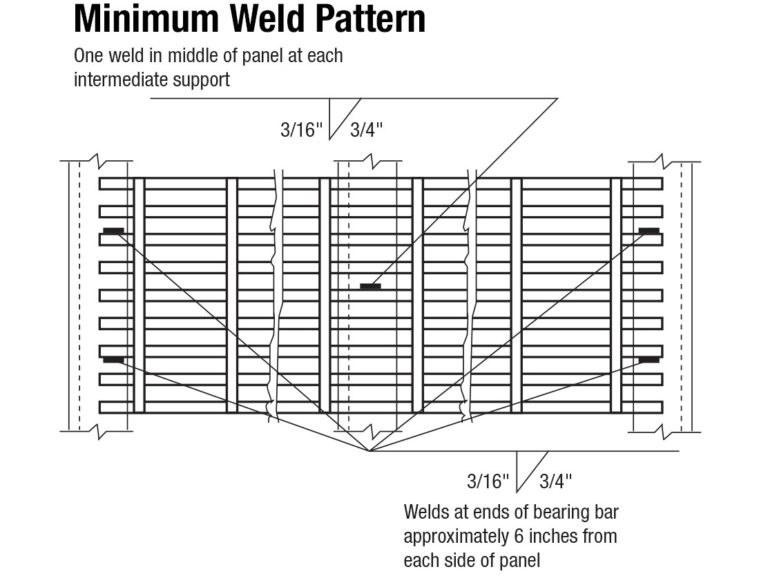 Minimum Weld Pattern

One weld in middle of panel at each intermediate support

3/16" 3/4"

3/16" 3/4"

Welds at ends of bearing bar approximately 6 inches from each side of panel