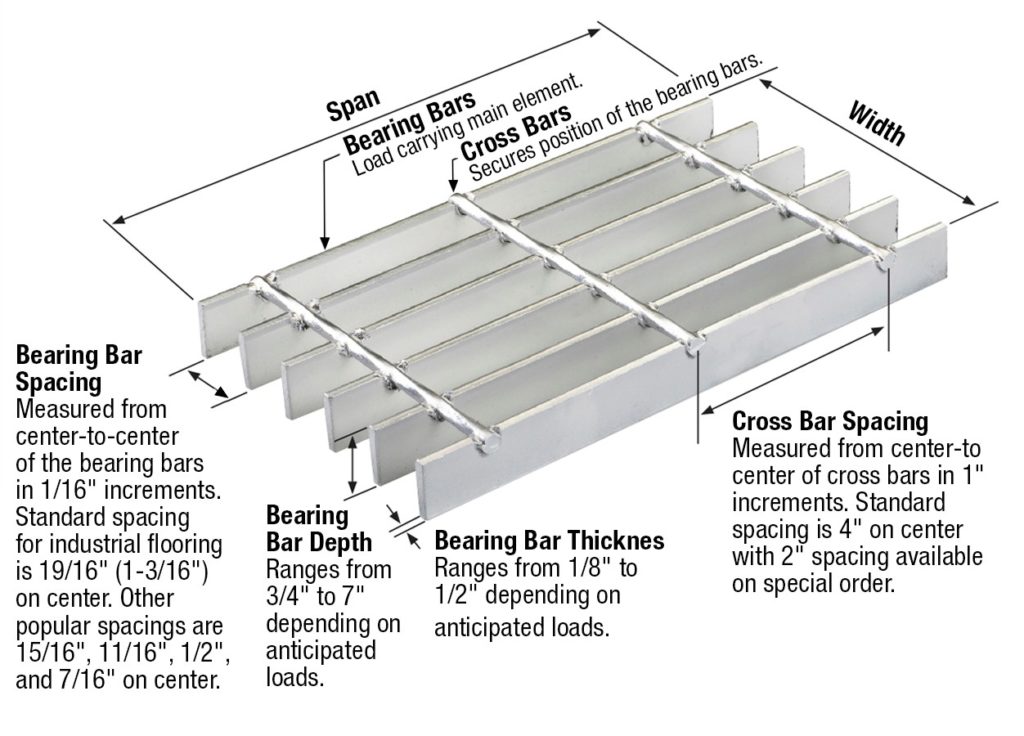 Span

Bearing Bars
Load carrying main element.

Cross Bars
Secures position of the bearing bars.

Width

Bearing Bar Spacing
Measured from center-to-center of the bearing bars in 1/16" increments. Standard spacing for industrial flooring is 19/16" (1-3/16") on center. Other popular spacings are 15/16", 11/16", 1/2", and 7/16" on center.

Bearing Bar Depth
Ranges from 3/4" to 7" depending on anticipated loads.

Bearing Bar Thicknes
Ranges from 1/8" to 1/2" depending on anticipated loads.

Cross Bar Spacing
Measured from center-to center of cross bars in 1" increments. Standard spacing is 4" on center with 2" spacing available on special order.